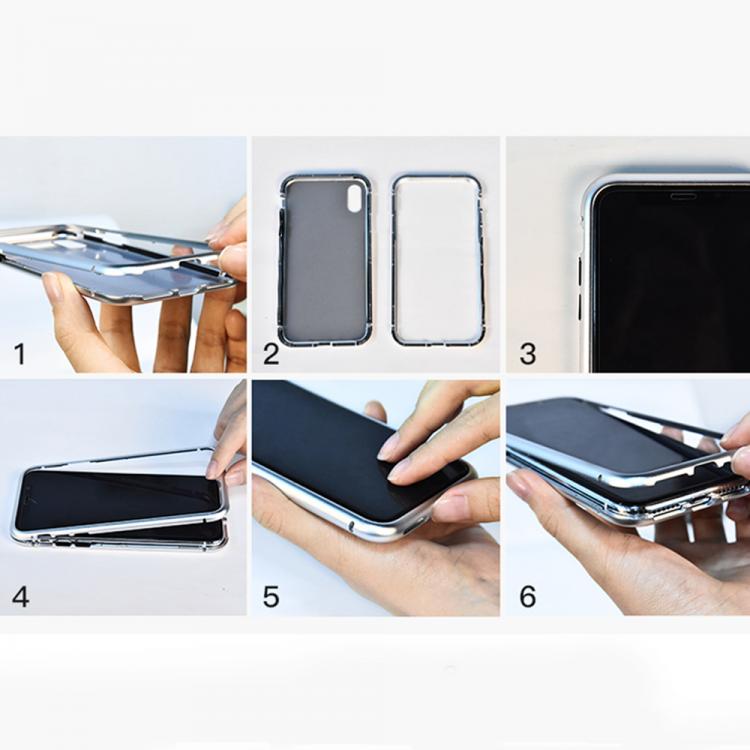 1

2

3

4

5

6