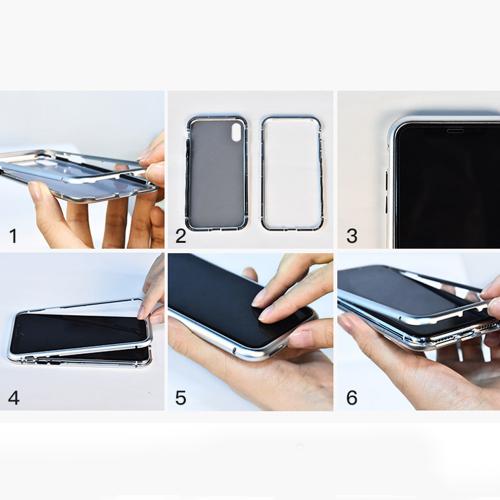 1

2

3

4

5

6